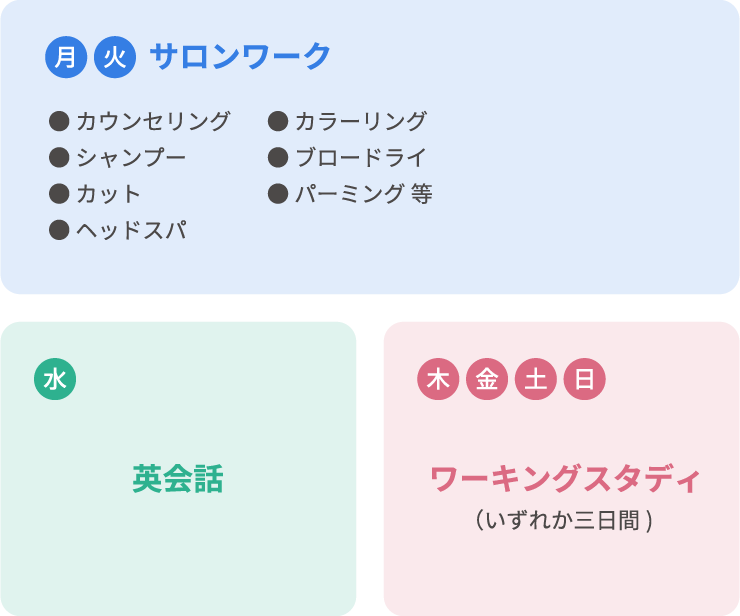 月 火 サロンワーク

● カウンセリング
● シャンプー
● カット
● ヘッドスパ

● カラーリング
● ブロードライ
● パーミング 等

水

英会話

木 金 土 日

ワーキングスタディ
（いずれか三日間）